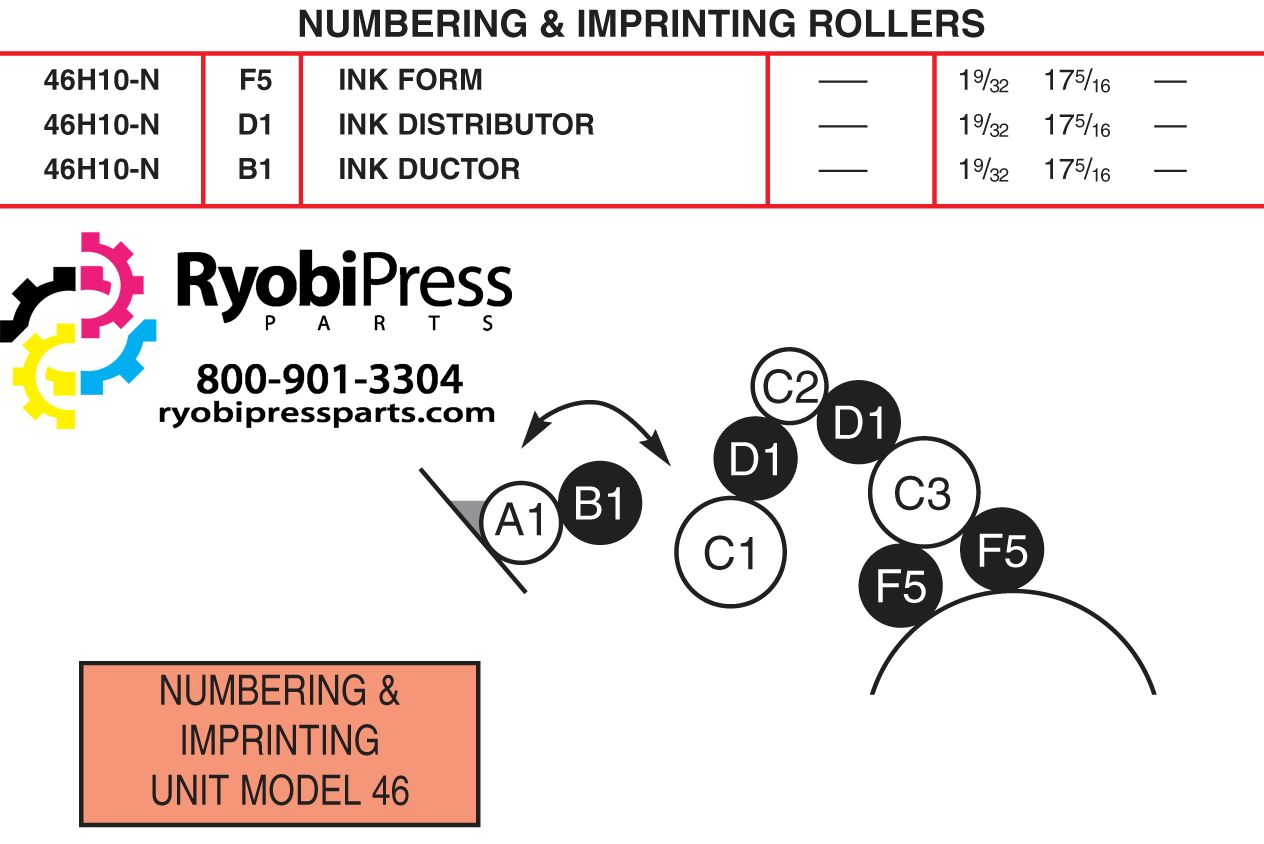 NUMBERING & IMPRINTING ROLLERS

| 46H10-N | F5 | INK FORM | — | $1\frac{9}{32}$ $17\frac{5}{16}$ — |
|---|---|---|---|---|
| 46H10-N | D1 | INK DISTRIBUTOR | — | $1\frac{9}{32}$ $17\frac{5}{16}$ — |
| 46H10-N | B1 | INK DUCTOR | — | $1\frac{9}{32}$ $17\frac{5}{16}$ — |

RyobiPress
PARTS
800-901-3304
ryobipressparts.com

C2
D1
D1
C3
A1
B1
C1
F5
F5

NUMBERING & IMPRINTING UNIT MODEL 46